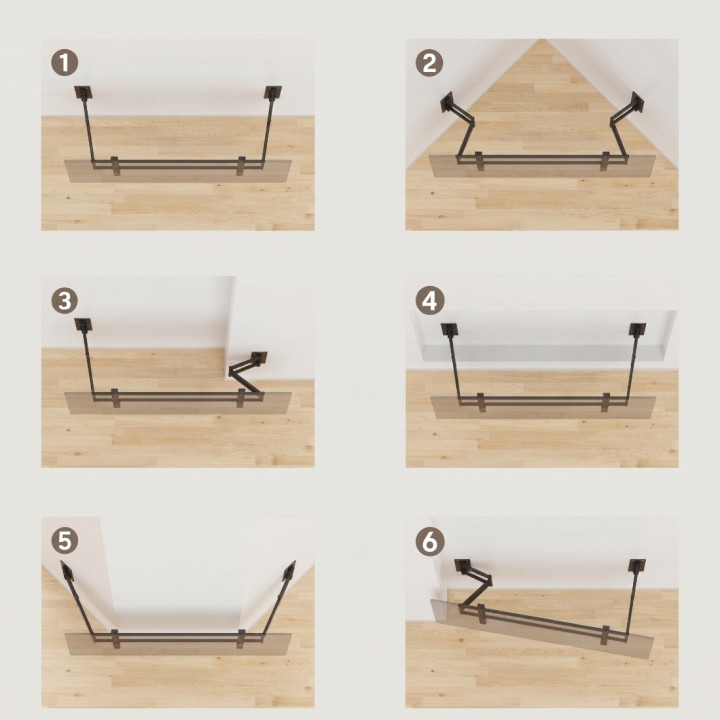 1
2
3
4
5
6