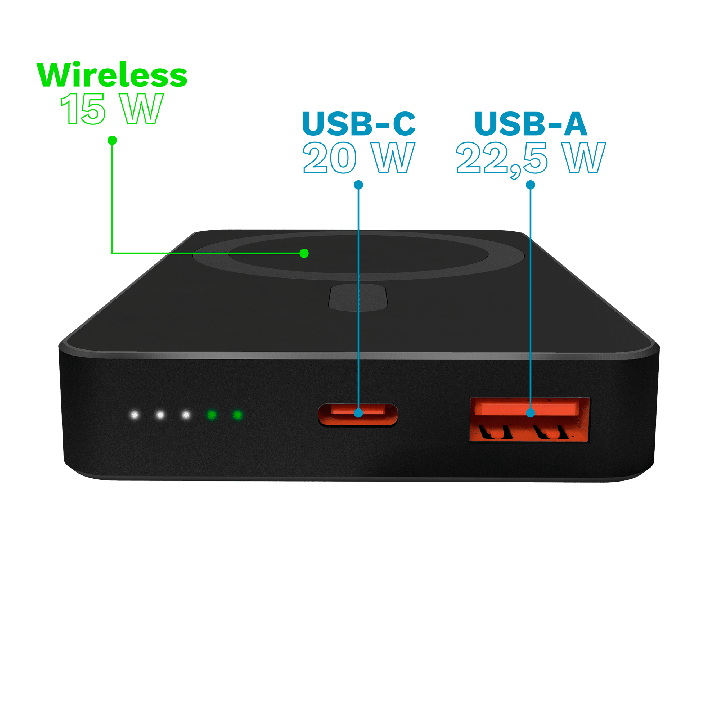 Wireless
15 W

USB-C
20 W

USB-A
22,5 W